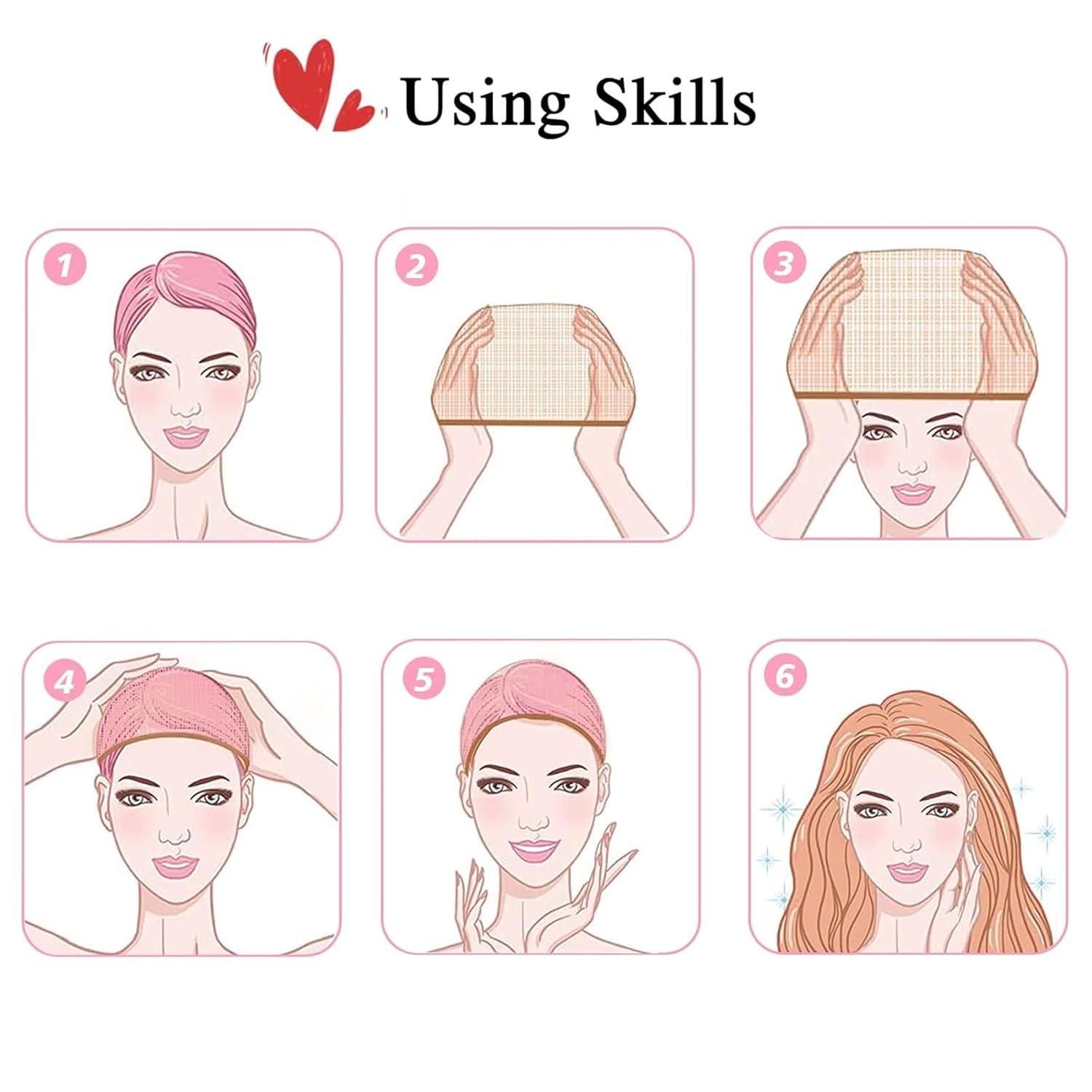 Using Skills

1

2

3

4

5

6