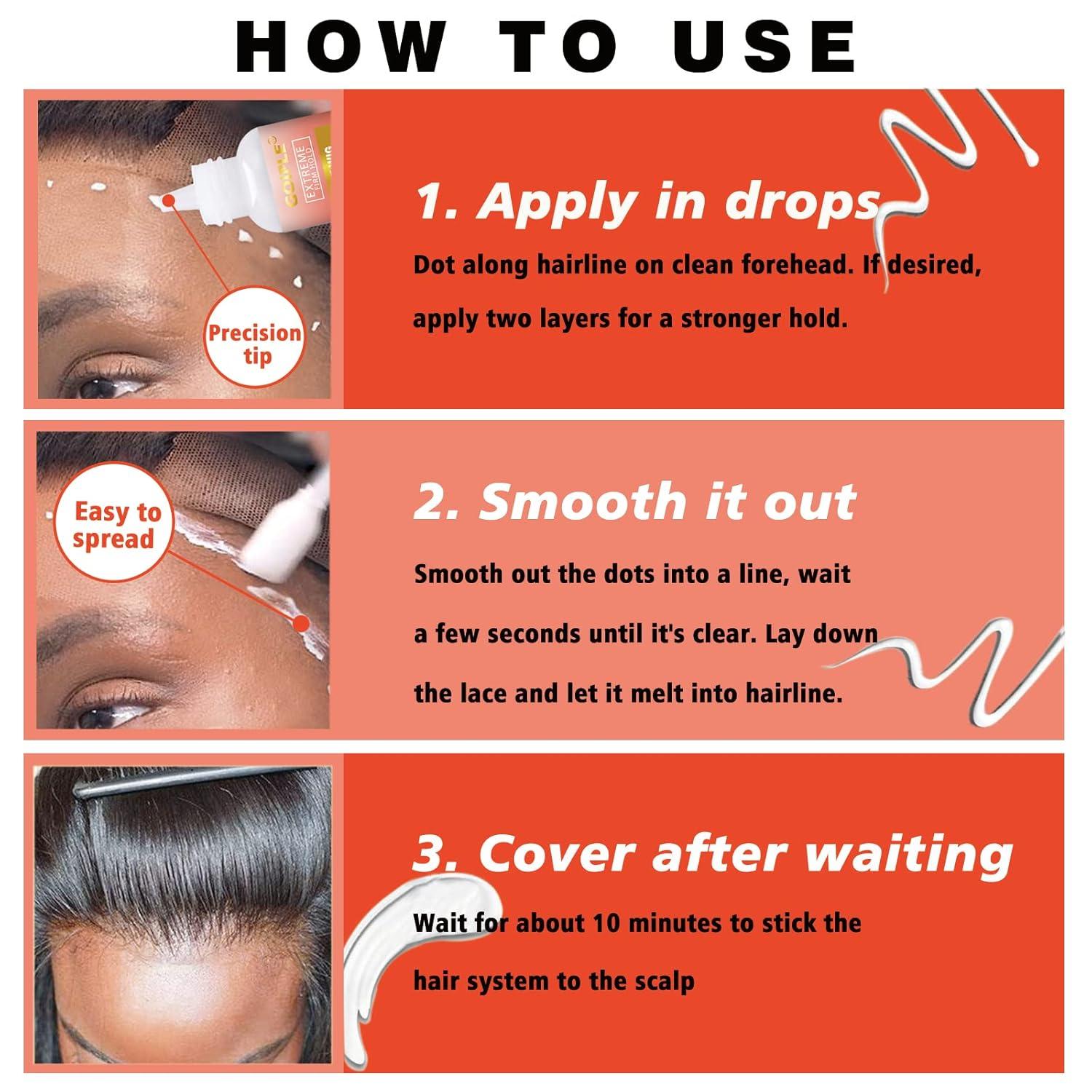 HOW TO USE

GOIPLE EXTREME FIRM HOLD

Precision tip

1. Apply in drops

Dot along hairline on clean forehead. If desired, apply two layers for a stronger hold.

Easy to spread

2. Smooth it out

Smooth out the dots into a line, wait a few seconds until it's clear. Lay down the lace and let it melt into hairline.

3. Cover after waiting

Wait for about 10 minutes to stick the hair system to the scalp