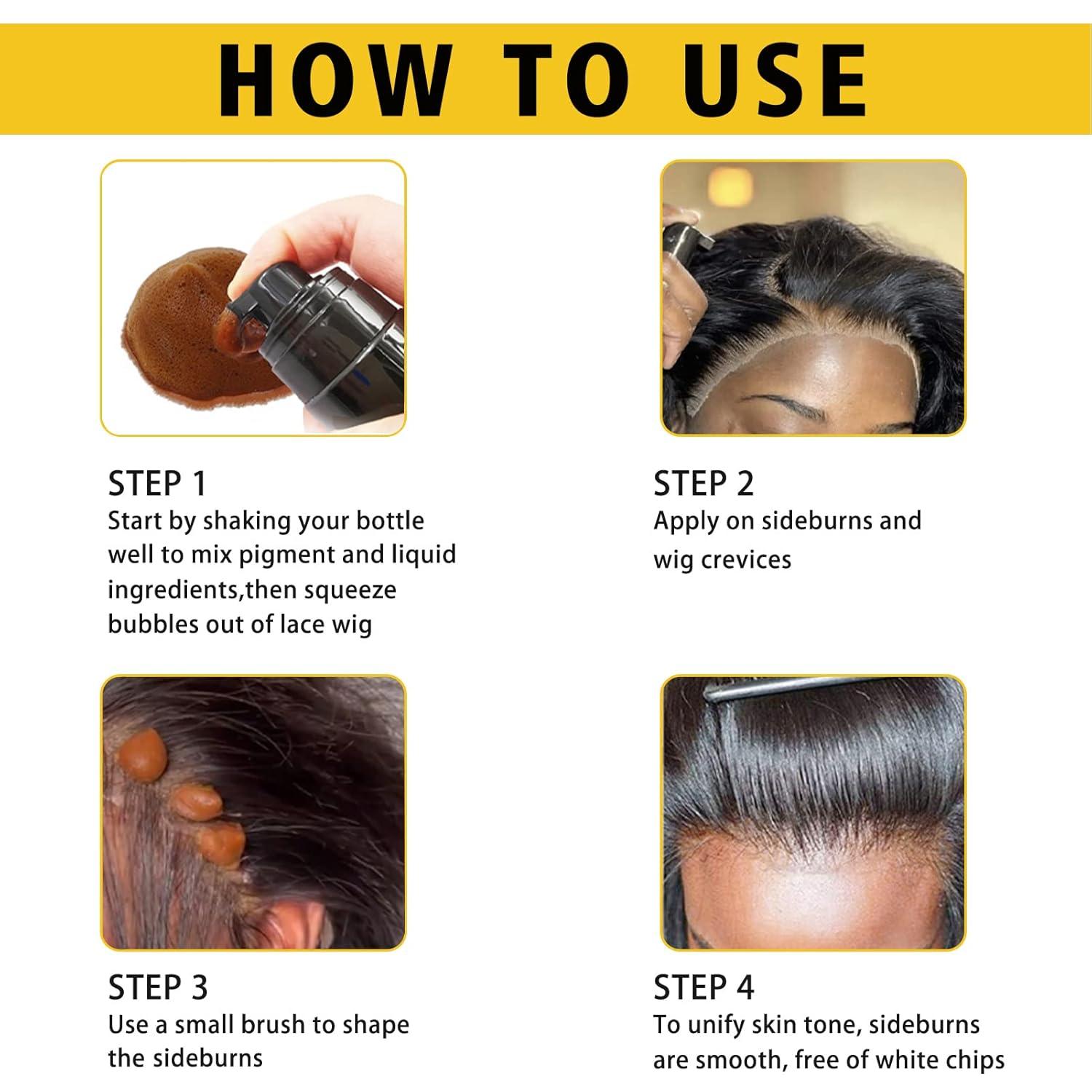 HOW TO USE

STEP 1
Start by shaking your bottle well to mix pigment and liquid ingredients,then squeeze bubbles out of lace wig

STEP 2
Apply on sideburns and wig crevices

STEP 3
Use a small brush to shape the sideburns

STEP 4
To unify skin tone, sideburns are smooth, free of white chips