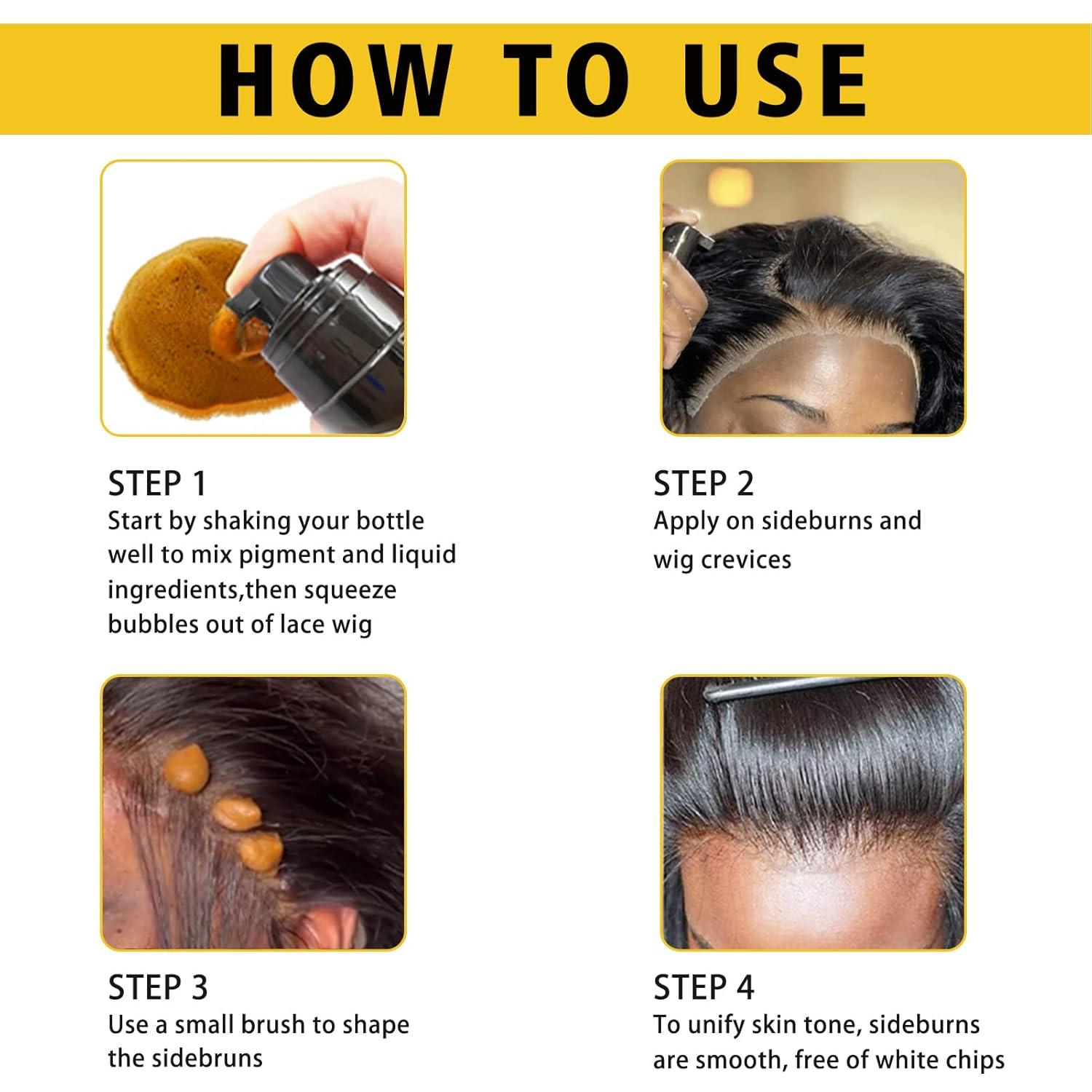 HOW TO USE

STEP 1
Start by shaking your bottle well to mix pigment and liquid ingredients,then squeeze bubbles out of lace wig

STEP 2
Apply on sideburns and wig crevices

STEP 3
Use a small brush to shape the sidebruns

STEP 4
To unify skin tone, sideburns are smooth, free of white chips