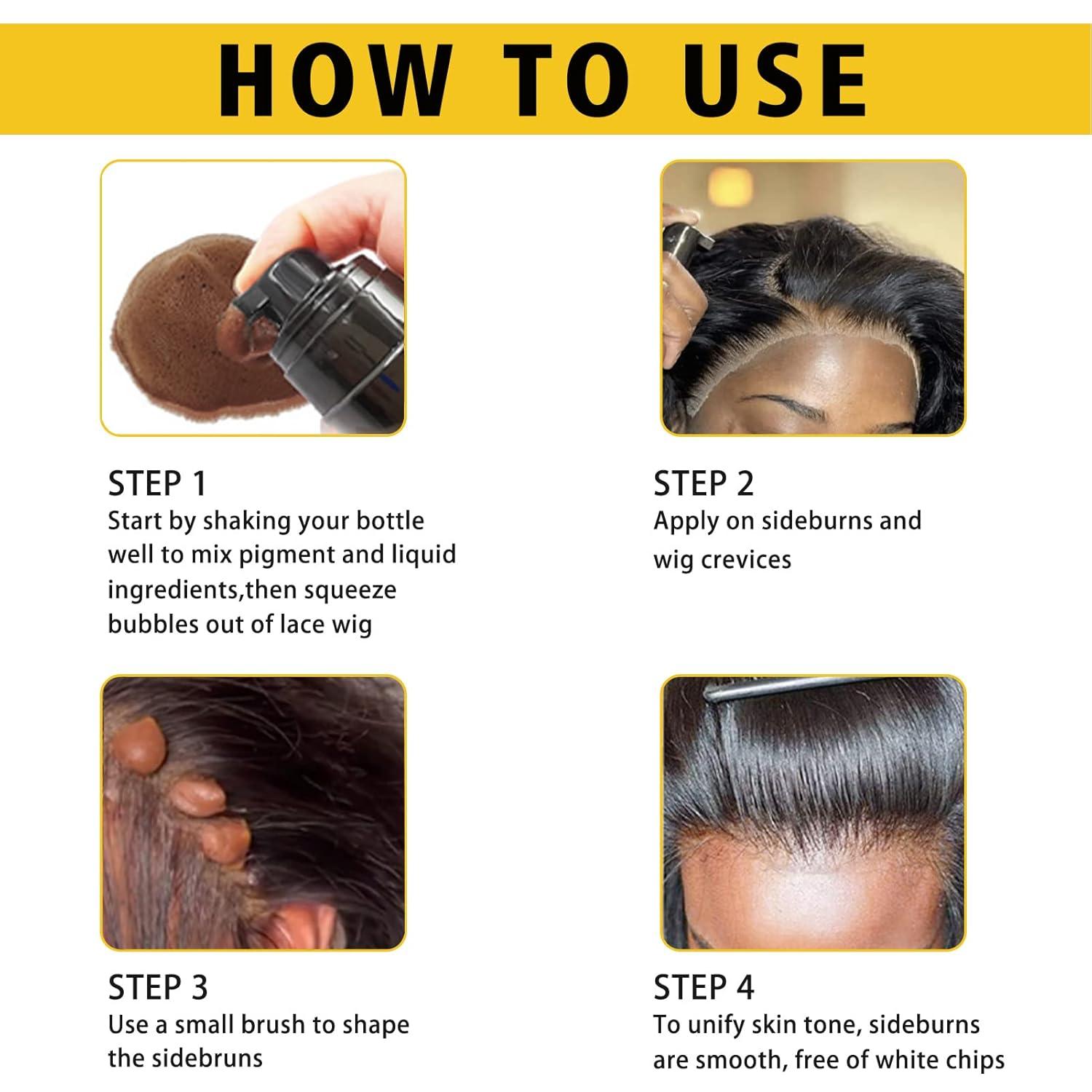 HOW TO USE

STEP 1
Start by shaking your bottle well to mix pigment and liquid ingredients,then squeeze bubbles out of lace wig

STEP 2
Apply on sideburns and wig crevices

STEP 3
Use a small brush to shape the sidebruns

STEP 4
To unify skin tone, sideburns are smooth, free of white chips